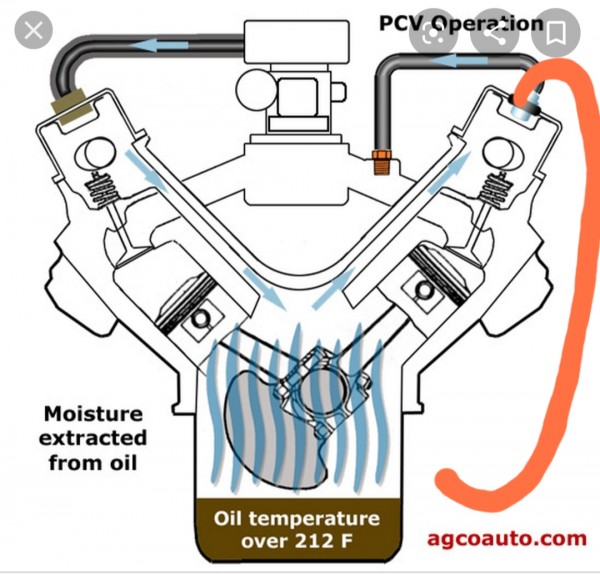 PCV Operation

Moisture extracted from oil

Oil temperature over 212 F

agcoauto.com